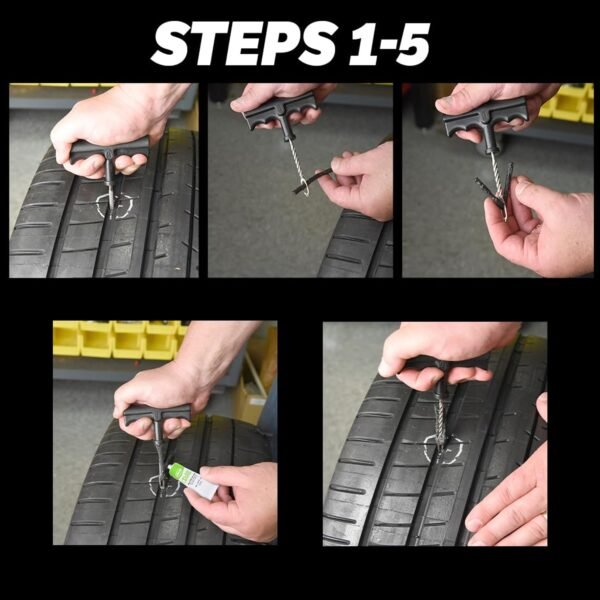 STEPS 1-5