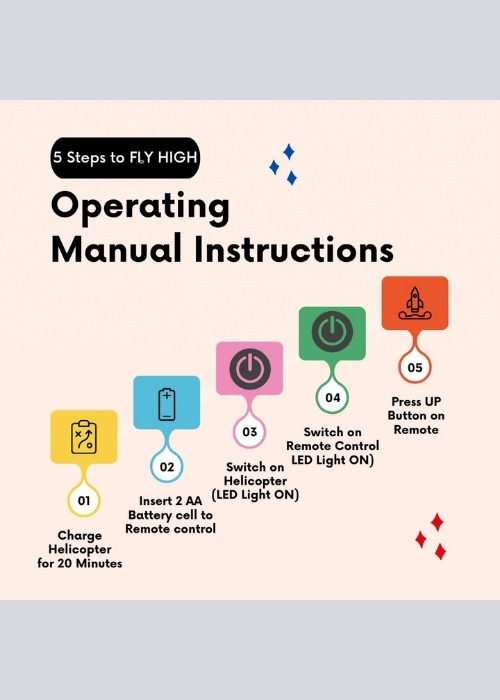 5 Steps to FLY HIGH

Operating Manual Instructions

01

Charge Helicopter for 20 Minutes

02

Insert 2 AA Battery cell to Remote control

03

Switch on Helicopter (LED Light ON)

04

Switch on Remote Control LED Light ON)

05

Press UP Button on Remote