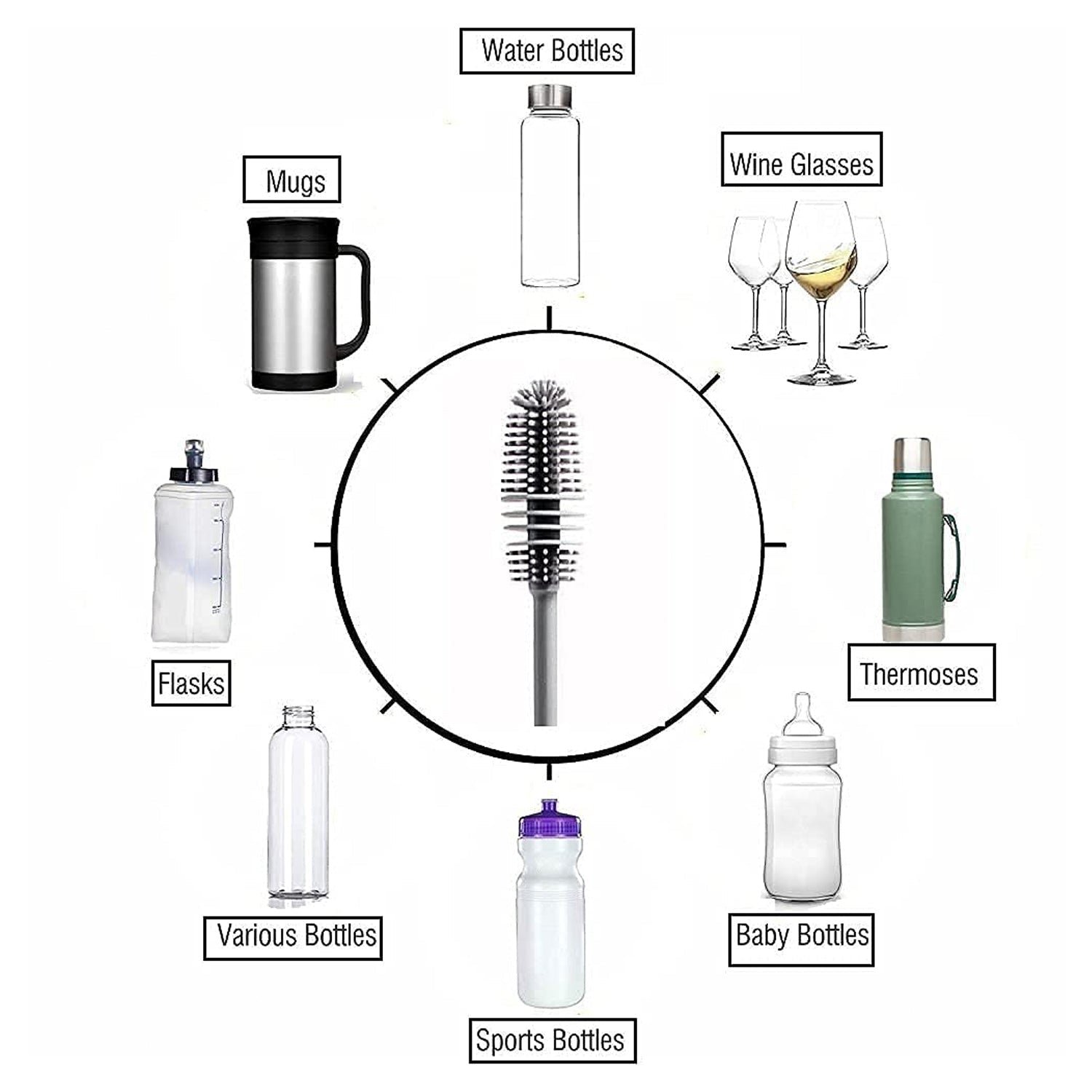 Water Bottles

Mugs

Wine Glasses

Flasks

Thermoses

Various Bottles

Baby Bottles

Sports Bottles